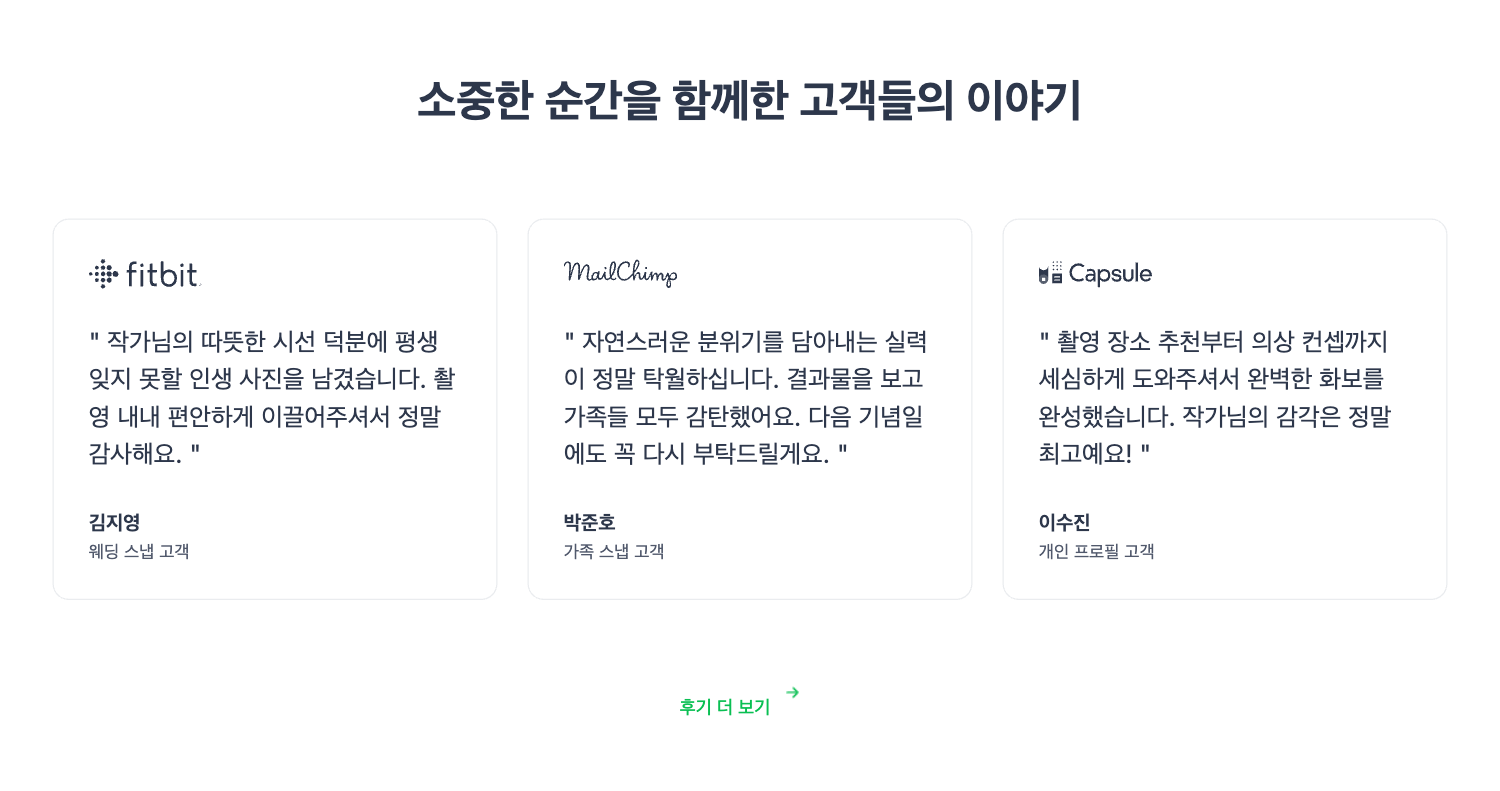 소중한 순간을 함께한 고객들의 이야기

fitbit

" 작가님의 따뜻한 시선 덕분에 평생 잊지 못할 인생 사진을 남겼습니다. 촬영 내내 편안하게 이끌어주셔서 정말 감사해요. "

김지영
웨딩 스냅 고객

MailChimp

" 자연스러운 분위기를 담아내는 실력이 정말 탁월하십니다. 결과물을 보고 가족들 모두 감탄했어요. 다음 기념일에도 꼭 다시 부탁드릴게요. "

박준호
가족 스냅 고객

Capsule

" 촬영 장소 추천부터 의상 컨셉까지 세심하게 도와주셔서 완벽한 화보를 완성했습니다. 작가님의 감각은 정말 최고예요! "

이수진
개인 프로필 고객

후기 더 보기 →