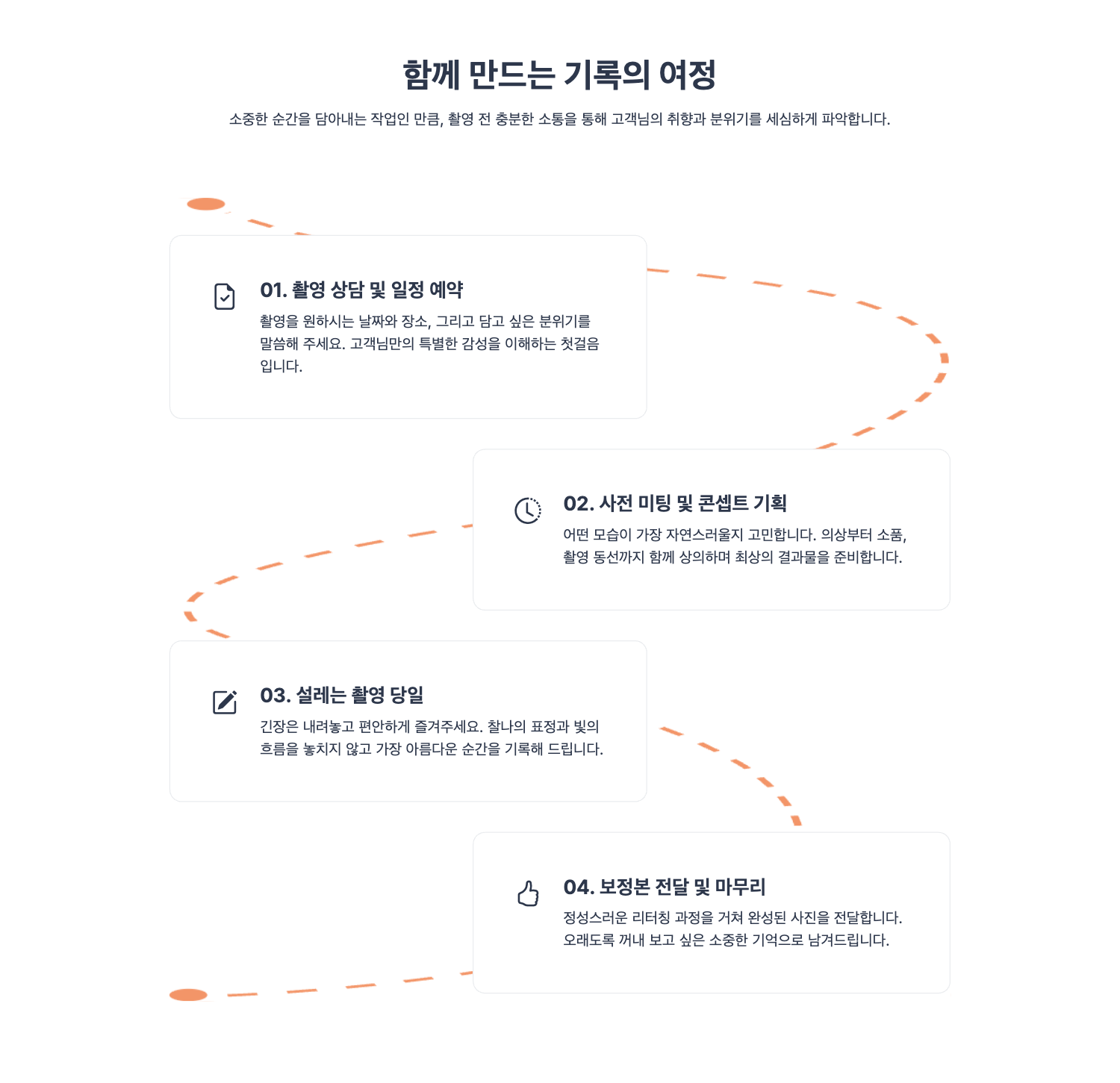 함께 만드는 기록의 여정

소중한 순간을 담아내는 작업인 만큼, 촬영 전 충분한 소통을 통해 고객님의 취향과 분위기를 세심하게 파악합니다.

01. 촬영 상담 및 일정 예약

촬영을 원하시는 날짜와 장소, 그리고 담고 싶은 분위기를 말씀해 주세요. 고객님만의 특별한 감성을 이해하는 첫걸음입니다.

02. 사전 미팅 및 콘셉트 기획

어떤 모습이 가장 자연스러울지 고민합니다. 의상부터 소품, 촬영 동선까지 함께 상의하며 최상의 결과물을 준비합니다.

03. 설레는 촬영 당일

긴장은 내려놓고 편안하게 즐겨주세요. 찰나의 표정과 빛의 흐름을 놓치지 않고 가장 아름다운 순간을 기록해 드립니다.

04. 보정본 전달 및 마무리

정성스러운 리터칭 과정을 거쳐 완성된 사진을 전달합니다. 오래도록 꺼내 보고 싶은 소중한 기억으로 남겨드립니다.