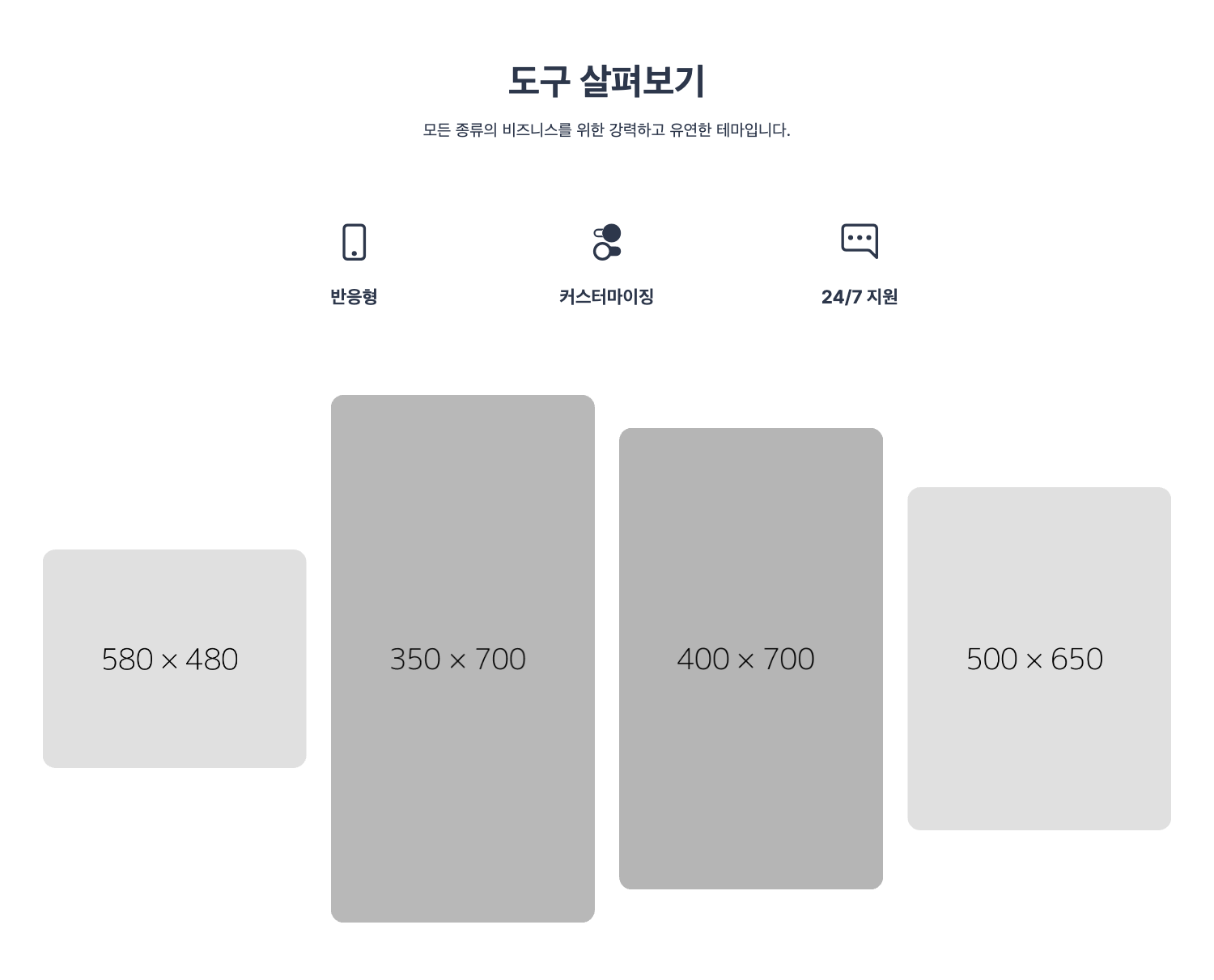 도구 살펴보기

모든 종류의 비즈니스를 위한 강력하고 유연한 테마입니다.

반응형

커스터마이징

24/7 지원

580 × 480

350 × 700

400 × 700

500 × 650